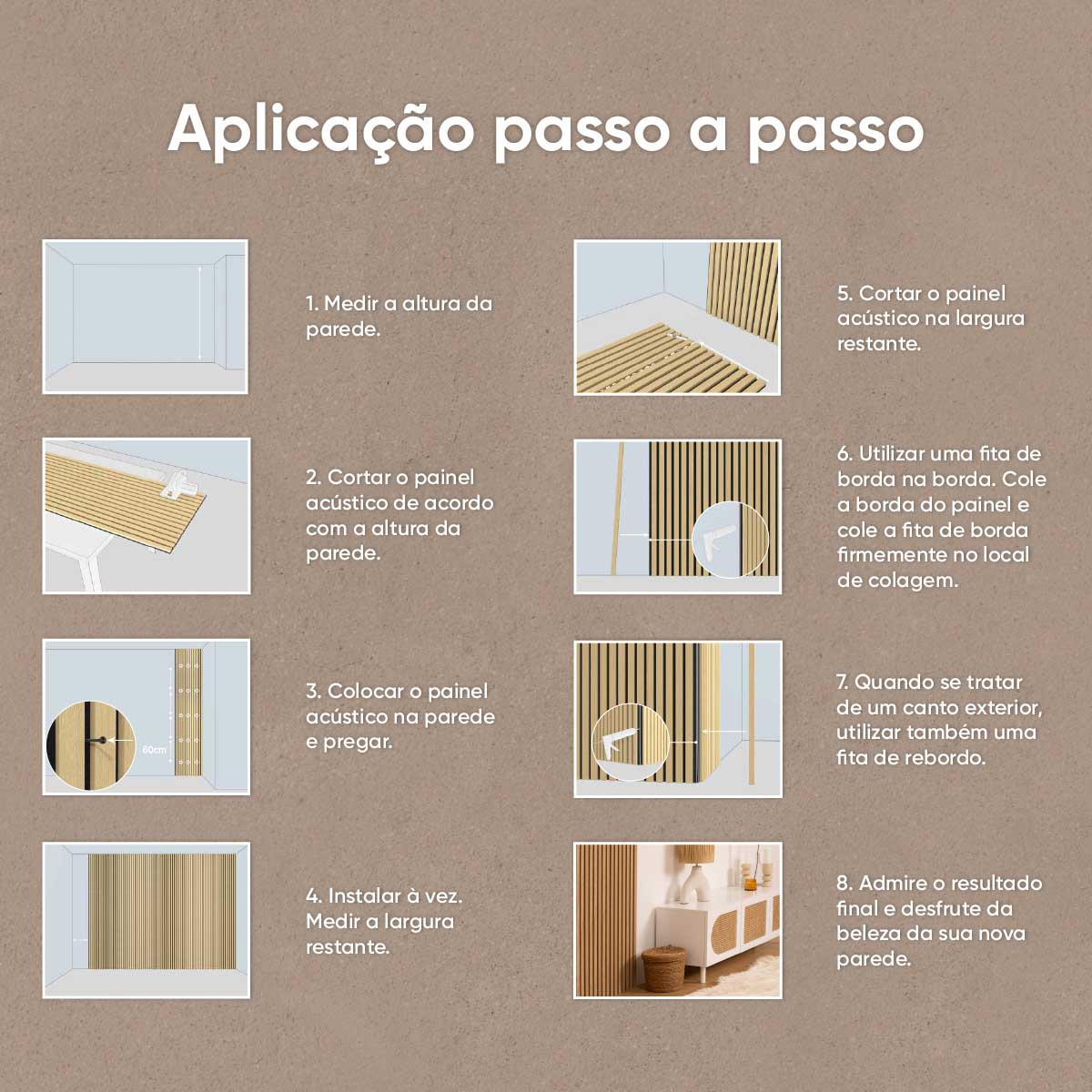 Aplicação passo a passo

1. Medir a altura da parede.

2. Cortar o painel acústico de acordo com a altura da parede.

60cm

3. Colocar o painel acústico na parede e pregar.

4. Instalar à vez. Medir a largura restante.

5. Cortar o painel acústico na largura restante.

6. Utilizar uma fita de borda na borda. Cole a borda do painel e cole a fita de borda firmemente no local de colagem.

7. Quando se tratar de um canto exterior, utilizar também uma fita de rebordo.

8. Admire o resultado final e desfrute da beleza da sua nova parede.