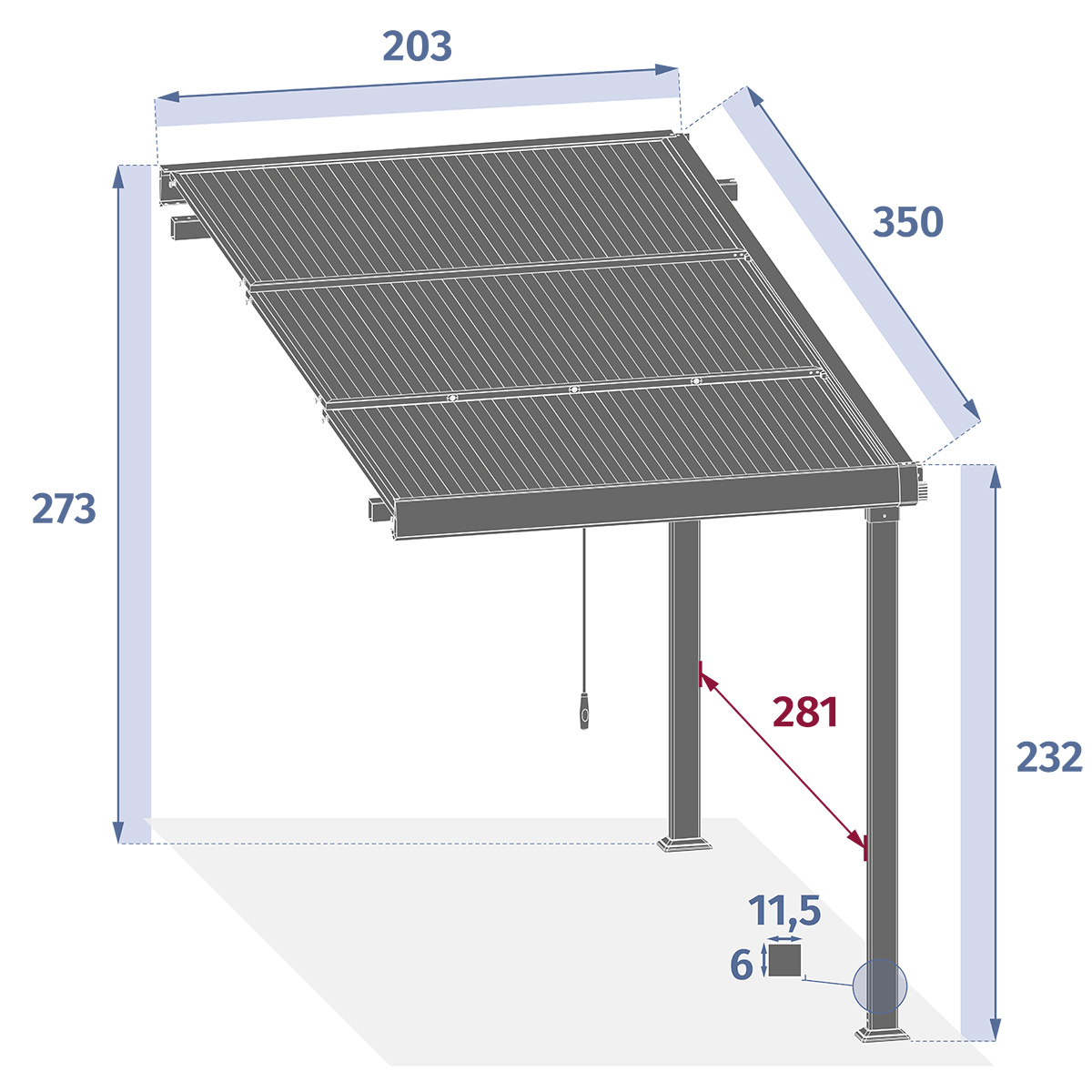 203

350

273

281

232

11,5

6